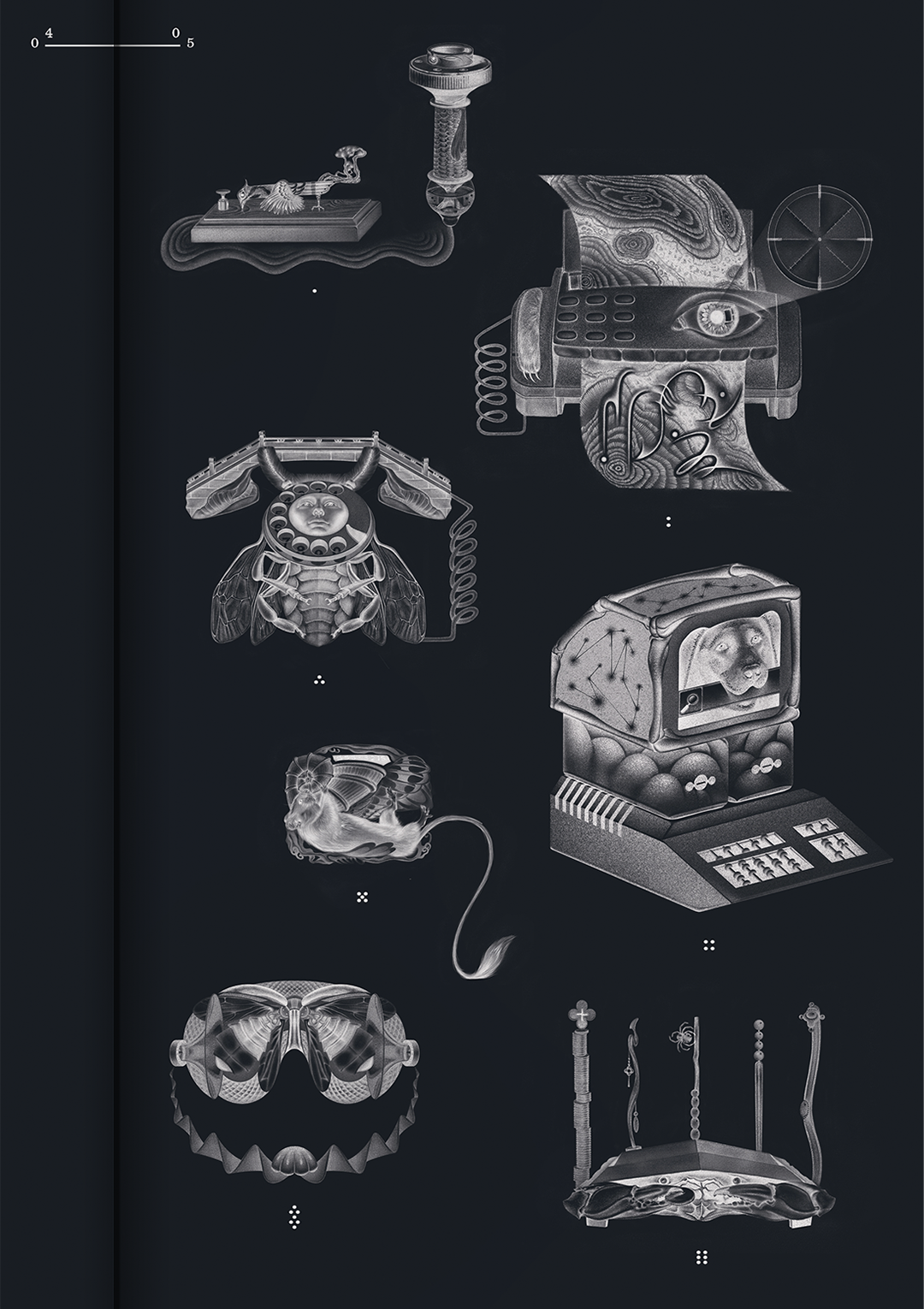 0 4 0 5